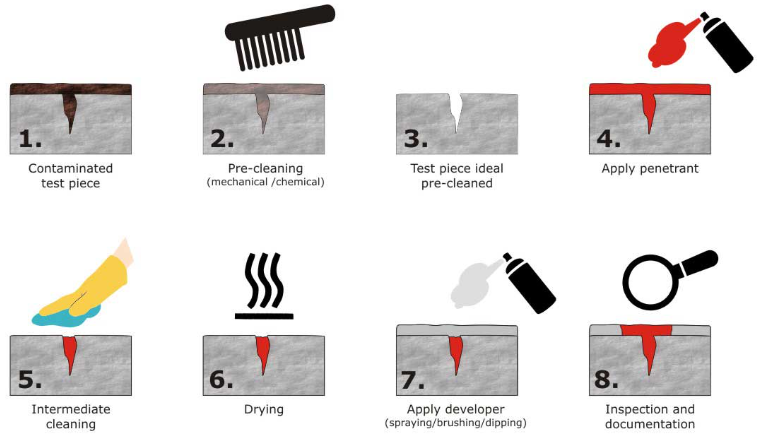 1.
Contaminated test piece

2.
Pre-cleaning
(mechanical /chemical)

3.
Test piece ideal pre-cleaned

4.
Apply penetrant

5.
Intermediate cleaning

6.
Drying

7.
Apply developer
(spraying/brushing/dipping)

8.
Inspection and documentation