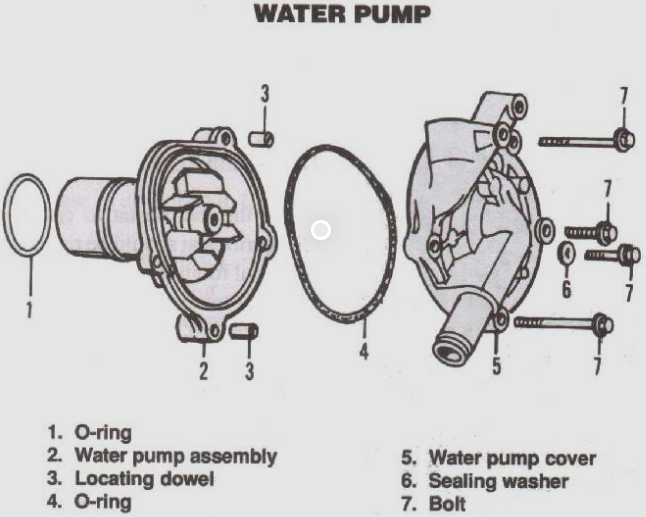 WATER PUMP

3

7

7

1

6

7

2

3

4

5

7

1. O-ring
2. Water pump assembly
3. Locating dowel
4. O-ring

5. Water pump cover
6. Sealing washer
7. Bolt